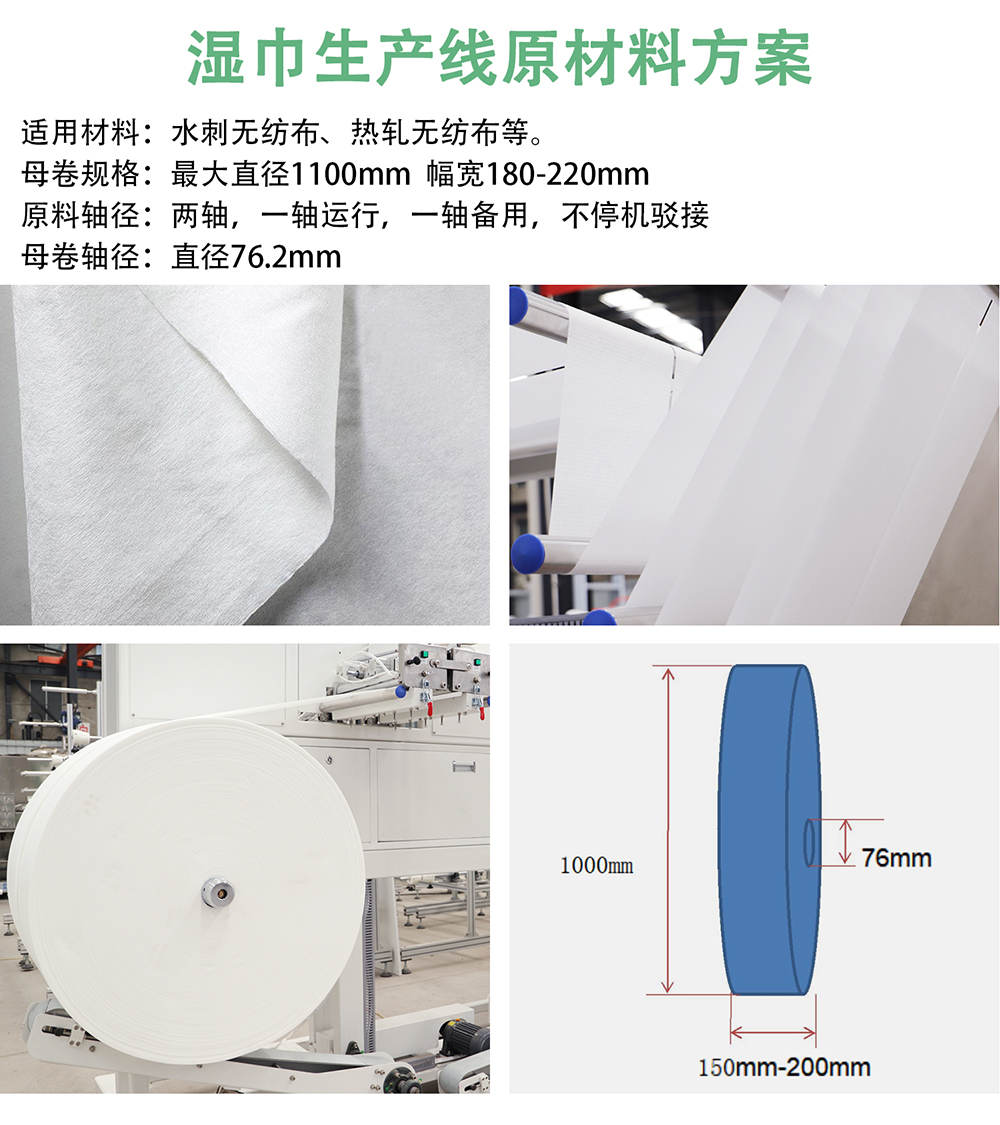 湿巾生产线原材料方案

适用材料：水刺无纺布、热轧无纺布等。
母卷规格：最大直径1100mm 幅宽180-220mm
原料轴径：两轴，一轴运行，一轴备用，不停机驳接
母卷轴径：直径76.2mm

1000mm
76mm
150mm-200mm